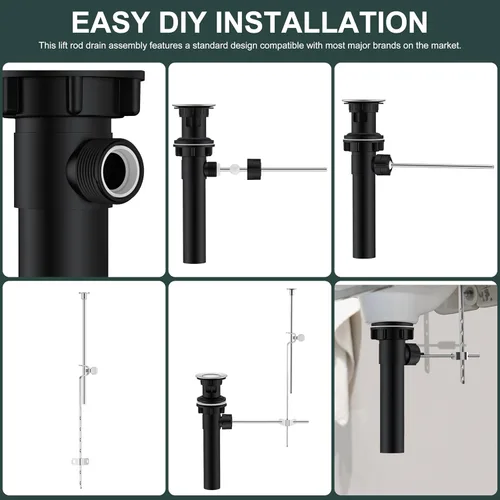 EASY DIY INSTALLATION

This lift rod drain assembly features a standard design compatible with most major brands on the market.