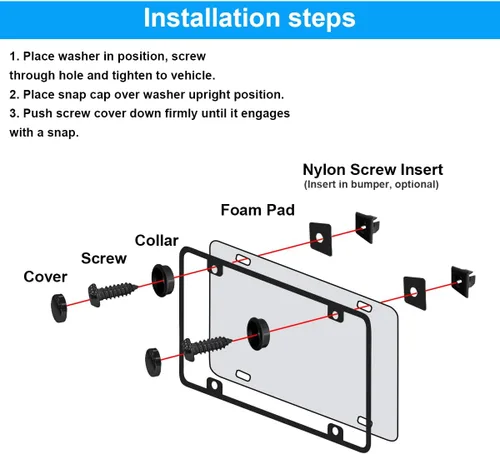 Installation steps

1. Place washer in position, screw through hole and tighten to vehicle.
2. Place snap cap over washer upright position.
3. Push screw cover down firmly until it engages with a snap.

Nylon Screw Insert
(Insert in bumper, optional)

Foam Pad

Collar

Screw

Cover