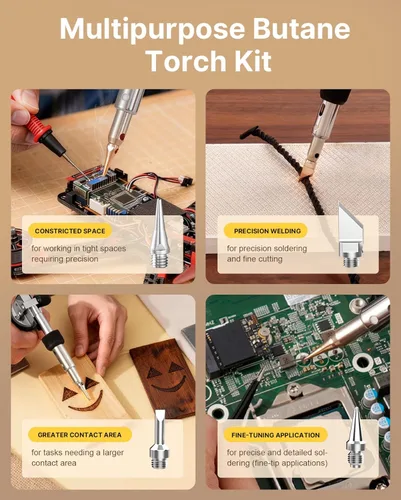 Multipurpose Butane Torch Kit

CONSTRICTED SPACE

for working in tight spaces requiring precision

PRECISION WELDING

for precision soldering and fine cutting

GREATER CONTACT AREA

for tasks needing a larger contact area

FINE-TUNING APPLICATION

for precise and detailed soldering (fine-tip applications)