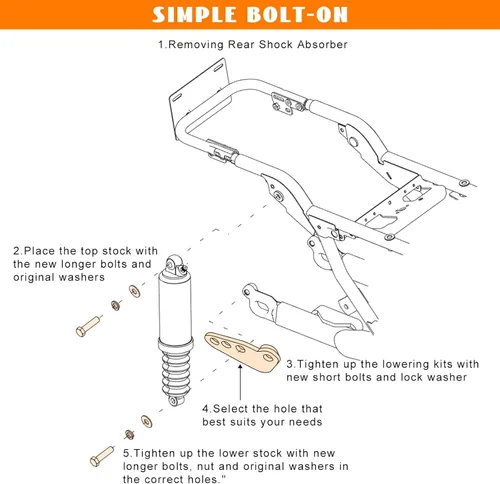 SIMPLE BOLT-ON

1.Removing Rear Shock Absorber

2.Place the top stock with the new longer bolts and original washers

3.Tighten up the lowering kits with new short bolts and lock washer

4.Select the hole that best suits your needs

5.Tighten up the lower stock with new longer bolts, nut and original washers in the correct holes."