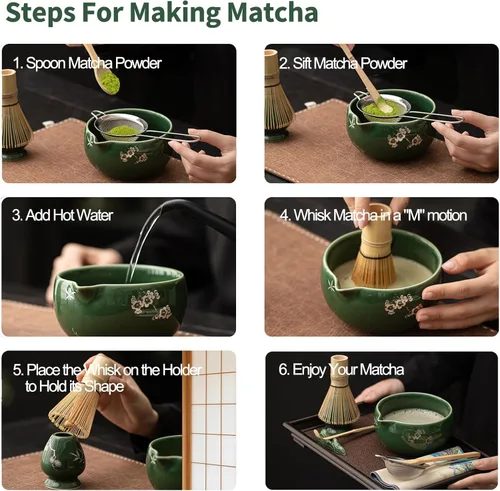 Steps For Making Matcha

1. Spoon Matcha Powder

2. Sift Matcha Powder

3. Add Hot Water

4. Whisk Matcha in a "M" motion

5. Place the Whisk on the Holder to Hold its Shape

6. Enjoy Your Matcha