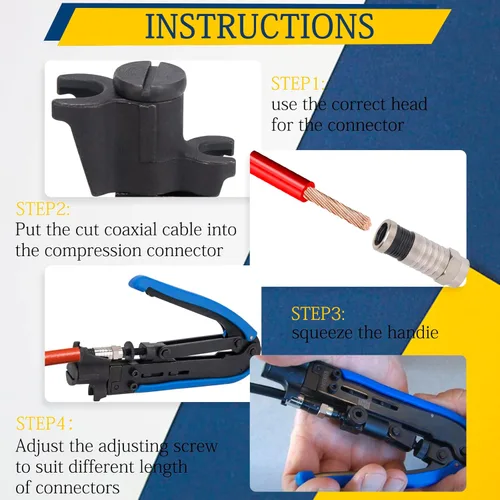 INSTRUCTIONS

STEP1:
use the correct head for the connector

STEP2:
Put the cut coaxial cable into the compression connector

STEP3:
squeeze the handie

STEP4:
Adjust the adjusting screw to suit different length of connectors