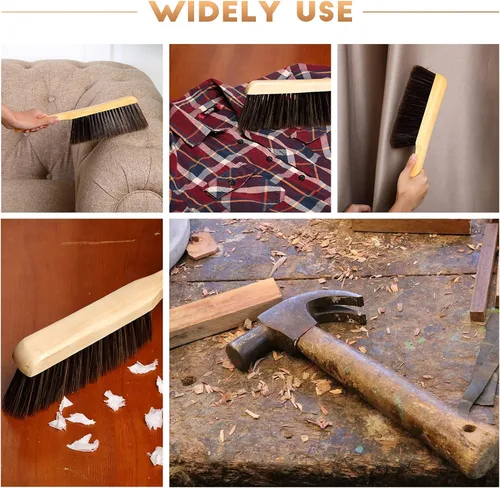 WIDELY USE