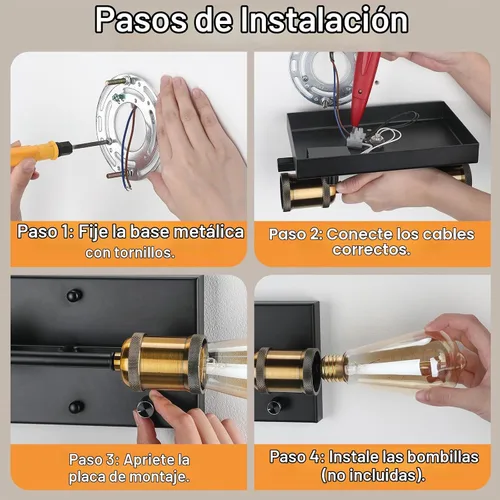 Pasos de Instalación

Paso 1: Fije la base metálica con tornillos.

Paso 2: Conecte los cables correctos.

Paso 3: Apriete la placa de montaje.

Paso 4: Instale las bombillas (no incluidas).