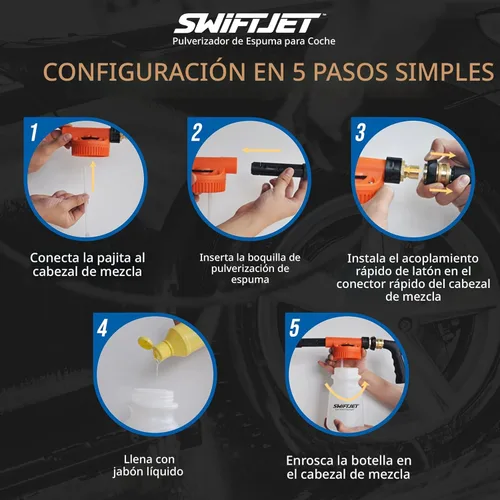 SWIFTJET™
Pulverizador de Espuma para Coche

CONFIGURACIÓN EN 5 PASOS SIMPLES

1
Conecta la pajita al cabezal de mezcla

2
Inserta la boquilla de pulverización de espuma

3
Instala el acoplamiento rápido de latón en el conector rápido del cabezal de mezcla

4
Llena con jabón líquido

5
SWIFTJET
Enrosca la botella en el cabezal de mezcla