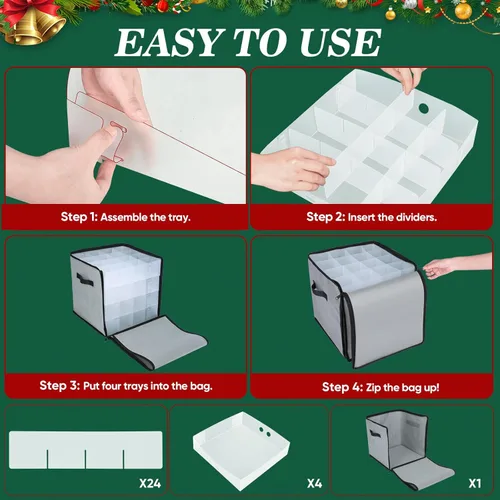 EASY TO USE

Step 1: Assemble the tray.

Step 2: Insert the dividers.

Step 3: Put four trays into the bag.

Step 4: Zip the bag up!

X24

X4

X1