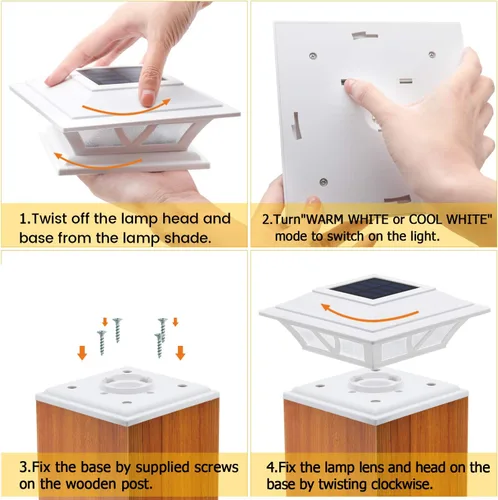 1.Twist off the lamp head and base from the lamp shade.

2.Turn"WARM WHITE or COOL WHITE" mode to switch on the light.

3.Fix the base by supplied screws on the wooden post.

4.Fix the lamp lens and head on the base by twisting clockwise.