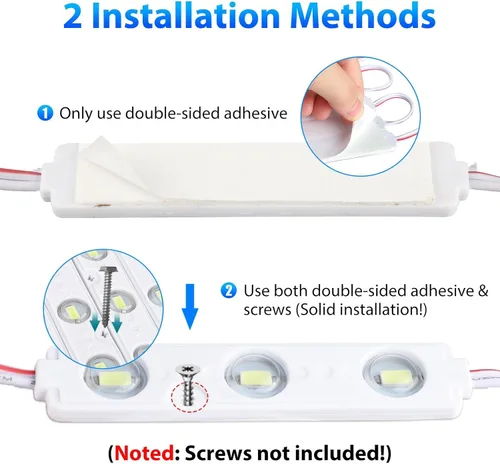 2 Installation Methods

1 Only use double-sided adhesive

2 Use both double-sided adhesive & screws (Solid installation!)

(Noted: Screws not included!)