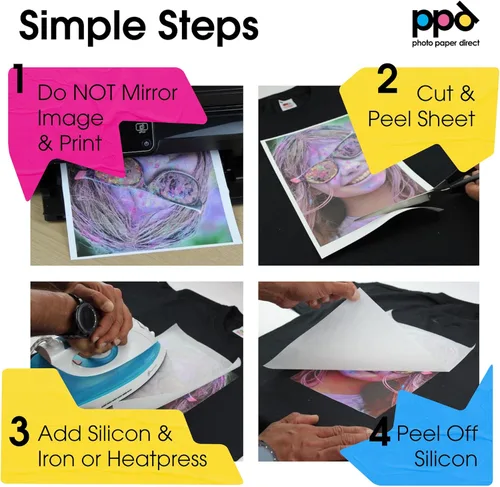 Simple Steps

ppd
photo paper direct

1 Do NOT Mirror Image & Print

2 Cut & Peel Sheet

3 Add Silicon & Iron or Heatpress

4 Peel Off Silicon