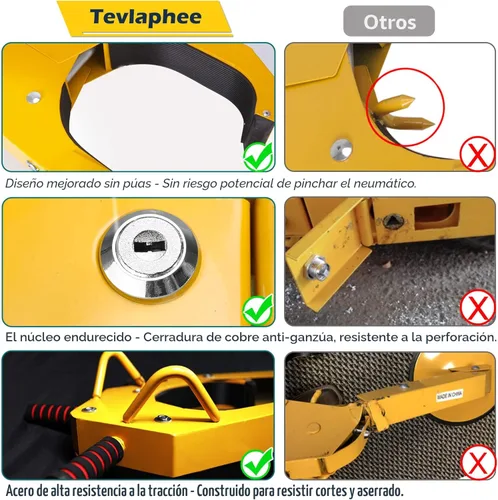 Tevlaphee

Otros

Diseño mejorado sin púas - Sin riesgo potencial de pinchar el neumático.

El núcleo endurecido - Cerradura de cobre anti-ganzúa, resistente a la perforación.

MADE IN CHINA

Acero de alta resistencia a la tracción - Construido para resistir cortes y aserrado.