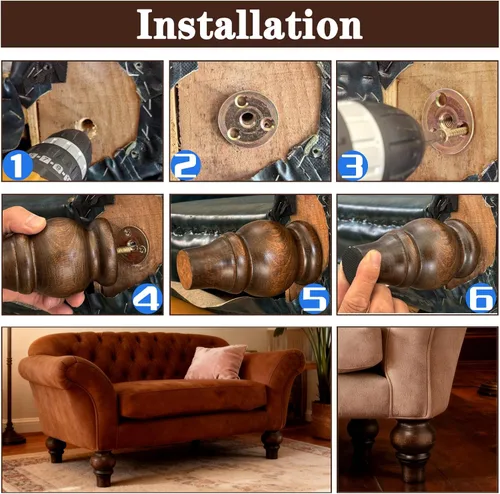 Installation

1

2

3

4

5

6