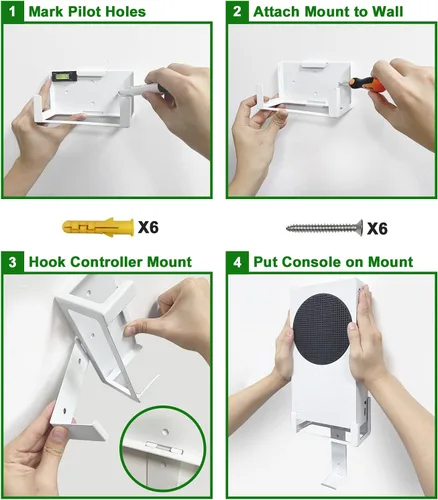 1 Mark Pilot Holes

2 Attach Mount to Wall

X6

X6

3 Hook Controller Mount

4 Put Console on Mount