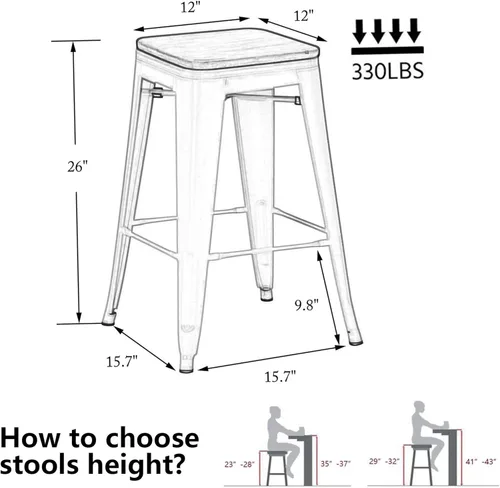 12"

12"

330LBS

26"

9.8"

15.7"

15.7"

How to choose stools height?

23" -28"

35" -37"

29" -32"

41" -43"