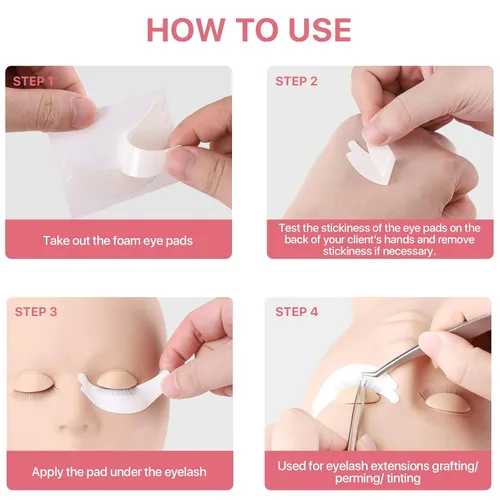 HOW TO USE

STEP 1

Take out the foam eye pads

STEP 2

Test the stickiness of the eye pads on the back of your client's hands and remove stickiness if necessary.

STEP 3

Apply the pad under the eyelash

STEP 4

Used for eyelash extensions grafting/ perming/ tinting