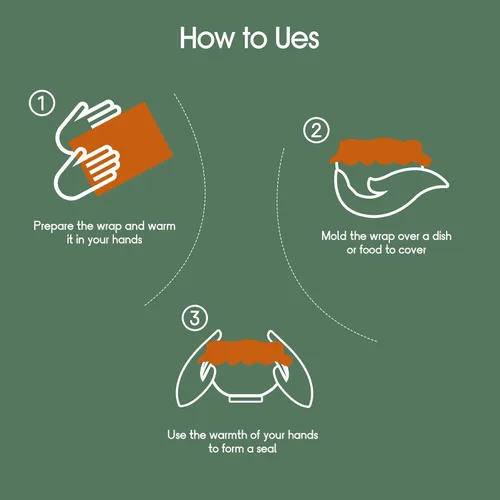 How to Ues

1

Prepare the wrap and warm it in your hands

2

Mold the wrap over a dish or food to cover

3

Use the warmth of your hands to form a seal