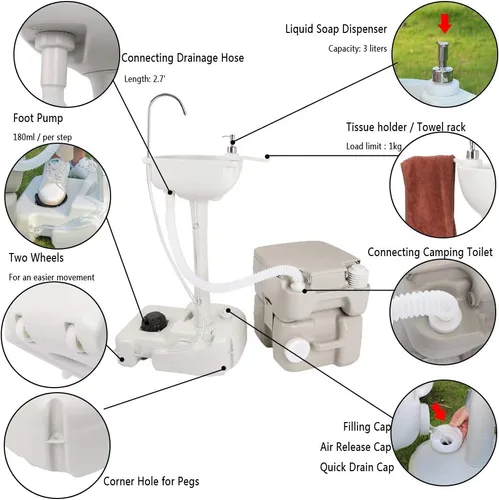 Connecting Drainage Hose
Length: 2.7'

Liquid Soap Dispenser
Capacity: 3 liters

Foot Pump
180ml / per step

Tissue holder / Towel rack
Load limit : 1kg

Two Wheels
For an easier movement

Connecting Camping Toilet

Filling Cap
Air Release Cap
Quick Drain Cap

Corner Hole for Pegs