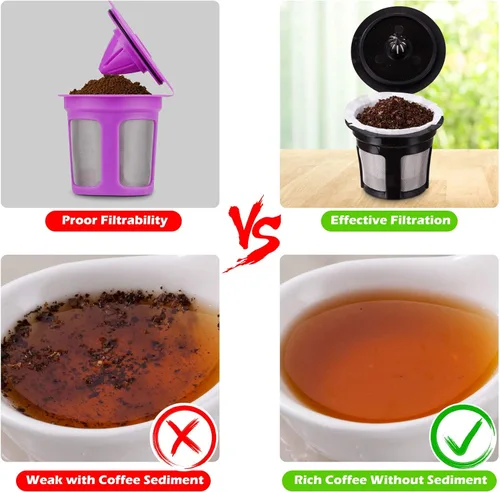 Proor Filtrability

VS

Effective Filtration

Weak with Coffee Sediment

Rich Coffee Without Sediment