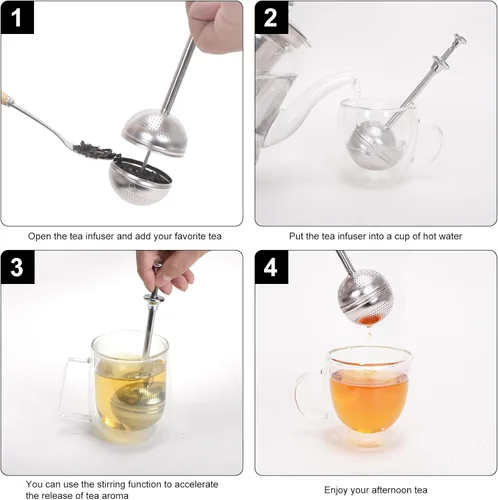 1

Open the tea infuser and add your favorite tea

2

Put the tea infuser into a cup of hot water

3

You can use the stirring function to accelerate the release of tea aroma

4

Enjoy your afternoon tea