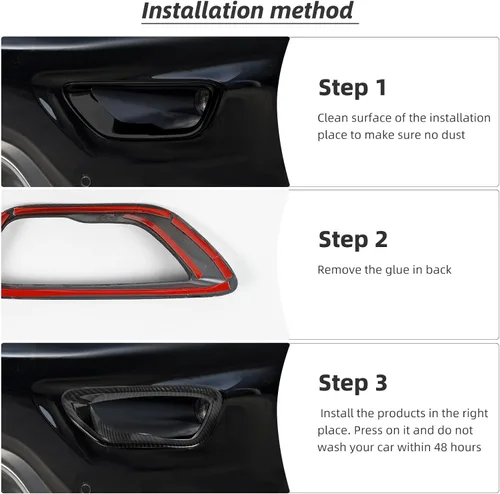 Installation method

Step 1

Clean surface of the installation place to make sure no dust

Step 2

Remove the glue in back

Step 3

Install the products in the right place. Press on it and do not wash your car within 48 hours