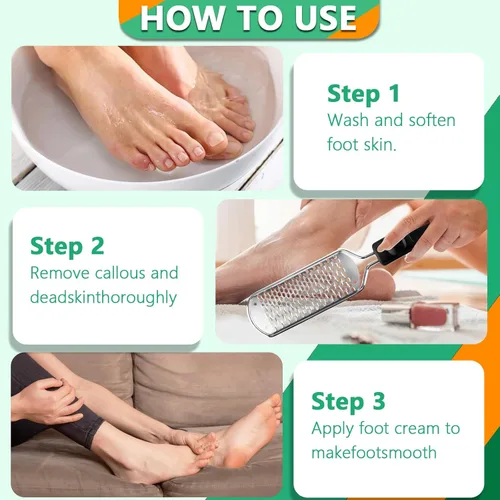 HOW TO USE

Step 1
Wash and soften foot skin.

Step 2
Remove callous and deadskinthoroughly

Step 3
Apply foot cream to makefootsmooth