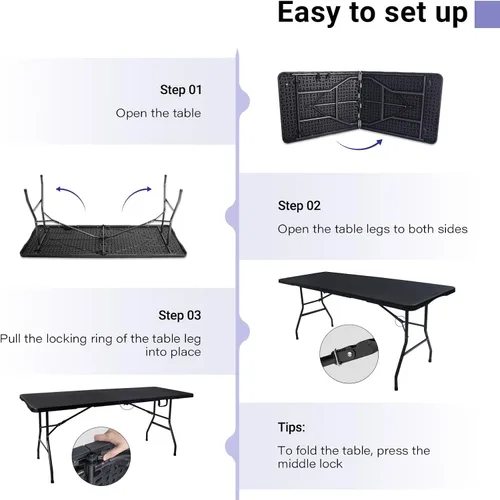 Easy to set up

Step 01

Open the table

Step 02

Open the table legs to both sides

Step 03

Pull the locking ring of the table leg into place

Tips:

To fold the table, press the middle lock