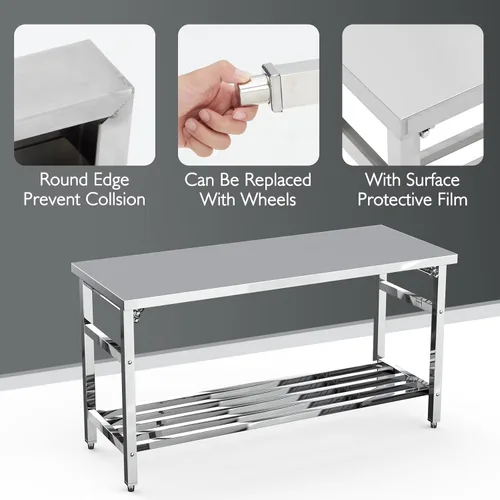 Round Edge
Prevent Collsion

Can Be Replaced
With Wheels

With Surface
Protective Film