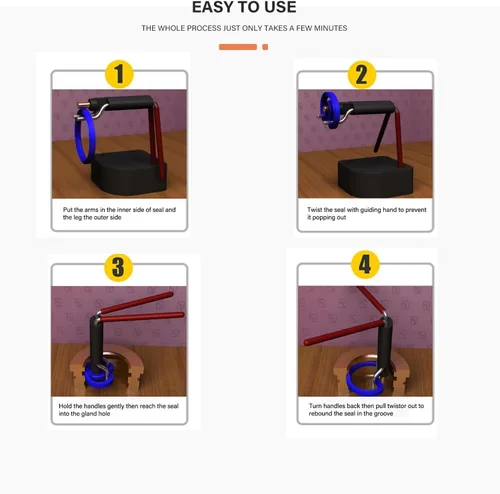 EASY TO USE

THE WHOLE PROCESS JUST ONLY TAKES A FEW MINUTES

1

Put the arms in the inner side of seal and the leg the outer side

2

Twist the seal with guiding hand to prevent it popping out

3

Hold the handles gently then reach the seal into the gland hole

4

Turn handles back then pull twistor out to rebound the seal in the groove