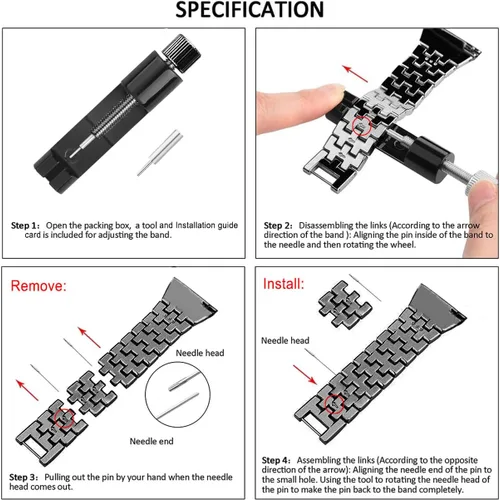 SPECIFICATION

Step 1: Open the packing box, a tool and Installation guide card is included for adjusting the band.

Step 2: Disassembling the links (According to the arrow direction of the band ): Aligning the pin inside of the band to the needle and then rotating the wheel.

Remove:

Needle head

Needle end

Step 3: Pulling out the pin by your hand when the needle head comes out.

Install:

Needle head

Step 4: Assembling the links (According to the opposite direction of the arrow): Aligning the needle end of the pin to the small hole. Using the tool to rotating the needle head of the pin to make the pin back to the band completely.